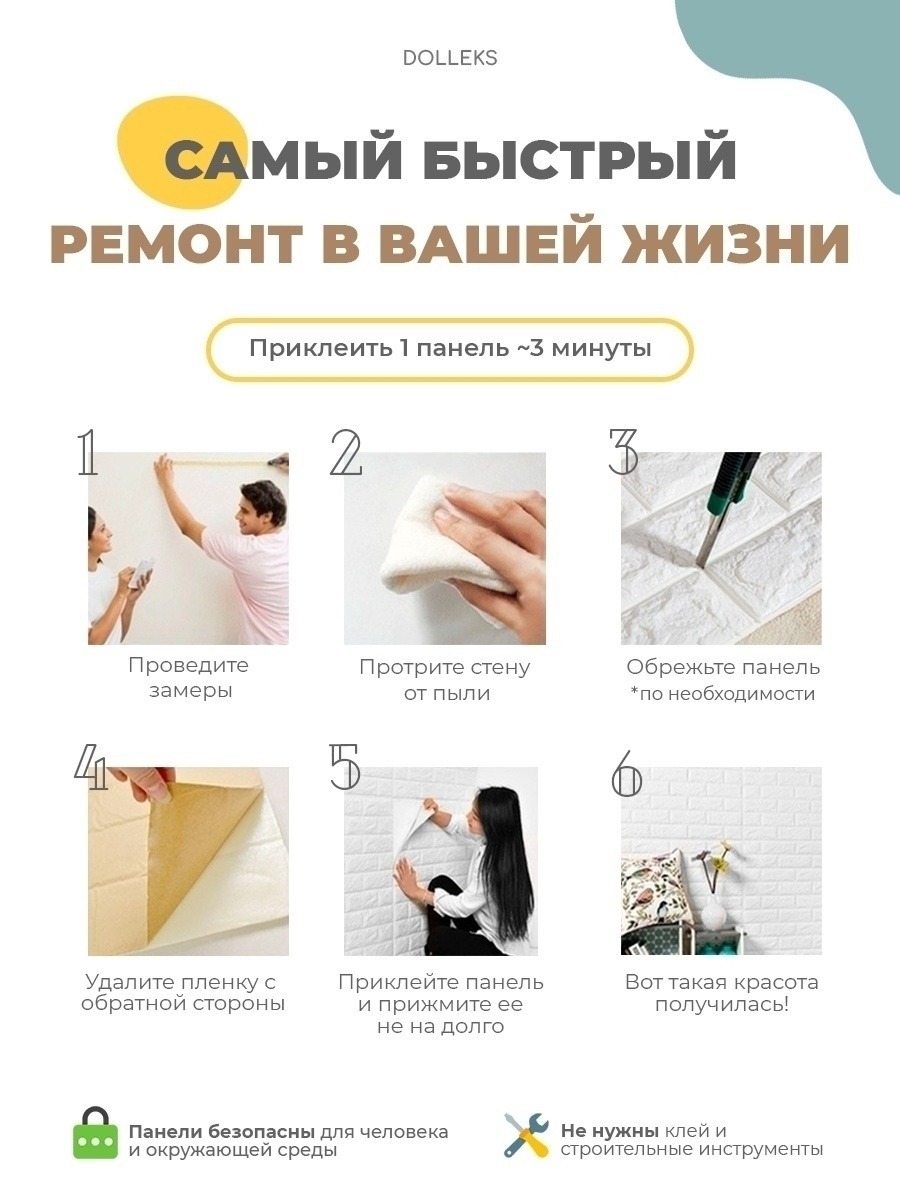 DOLLEKS

САМЫЙ БЫСТРЫЙ
РЕМОНТ В ВАШЕЙ ЖИЗНИ

Приклеить 1 панель ~3 минуты

1
Проведите замеры

2
Протрите стену от пыли

3
Обрежьте панель
*по необходимости

4
Удалите пленку с обратной стороны

5
Приклейте панель и прижмите ее не на долго

6
Вот такая красота получилась!

Панели безопасны для человека и окружающей среды

Не нужны клей и строительные инструменты