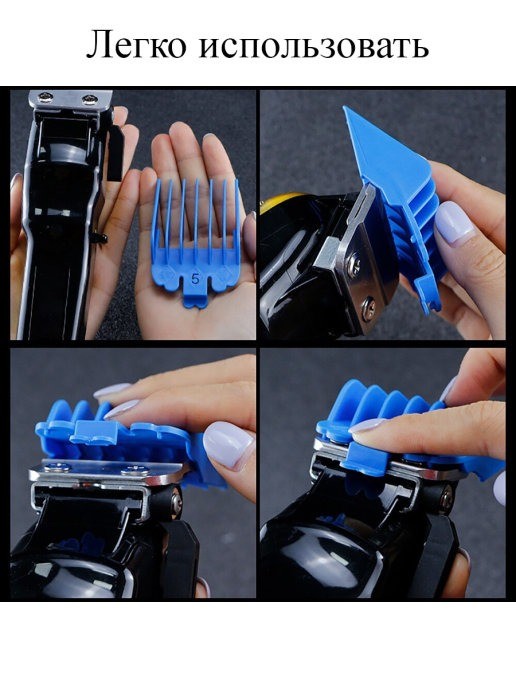 Легко использовать

5