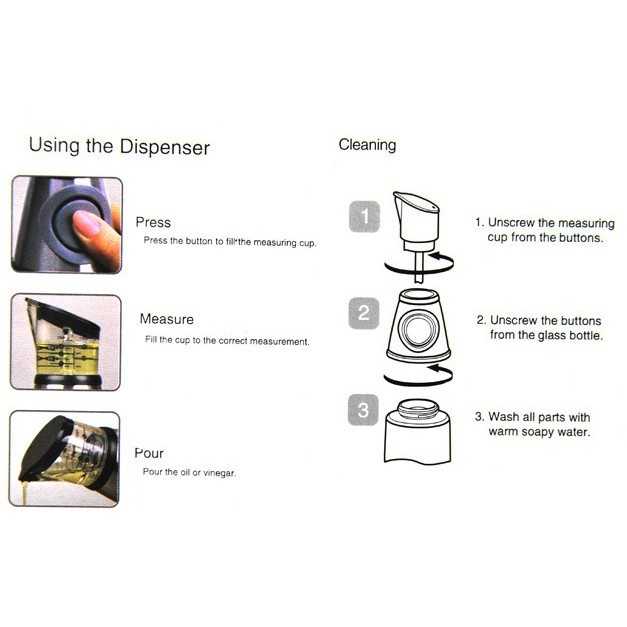 Using the Dispenser

Press
Press the button to fill the measuring cup.

Measure
Fill the cup to the correct measurement.

Pour
Pour the oil or vinegar.

Cleaning

1
1. Unscrew the measuring cup from the buttons.

2
2. Unscrew the buttons from the glass bottle.

3
3. Wash all parts with warm soapy water.