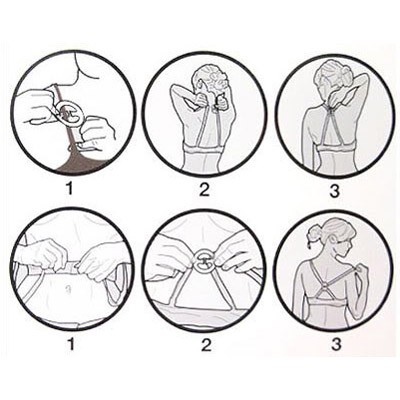 1 2 3

1 2 3