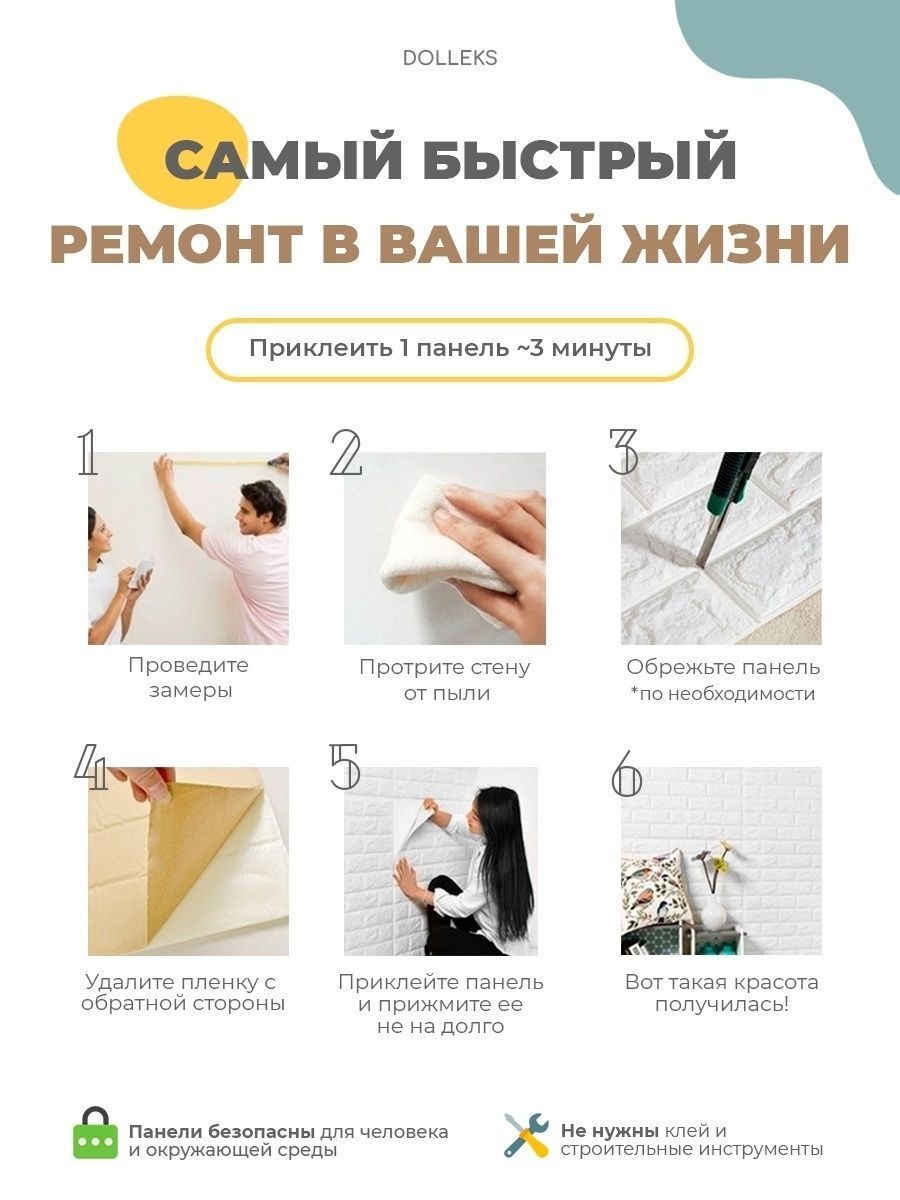 DOLLEKS

САМЫЙ БЫСТРЫЙ
РЕМОНТ В ВАШЕЙ ЖИЗНИ

Приклеить 1 панель ~3 минуты

1
Проведите замеры

2
Протрите стену от пыли

3
Обрежьте панель
*по необходимости

4
Удалите пленку с обратной стороны

5
Приклейте панель и прижмите ее не на долго

6
Вот такая красота получилась!

Панели безопасны для человека и окружающей среды

Не нужны клей и строительные инструменты