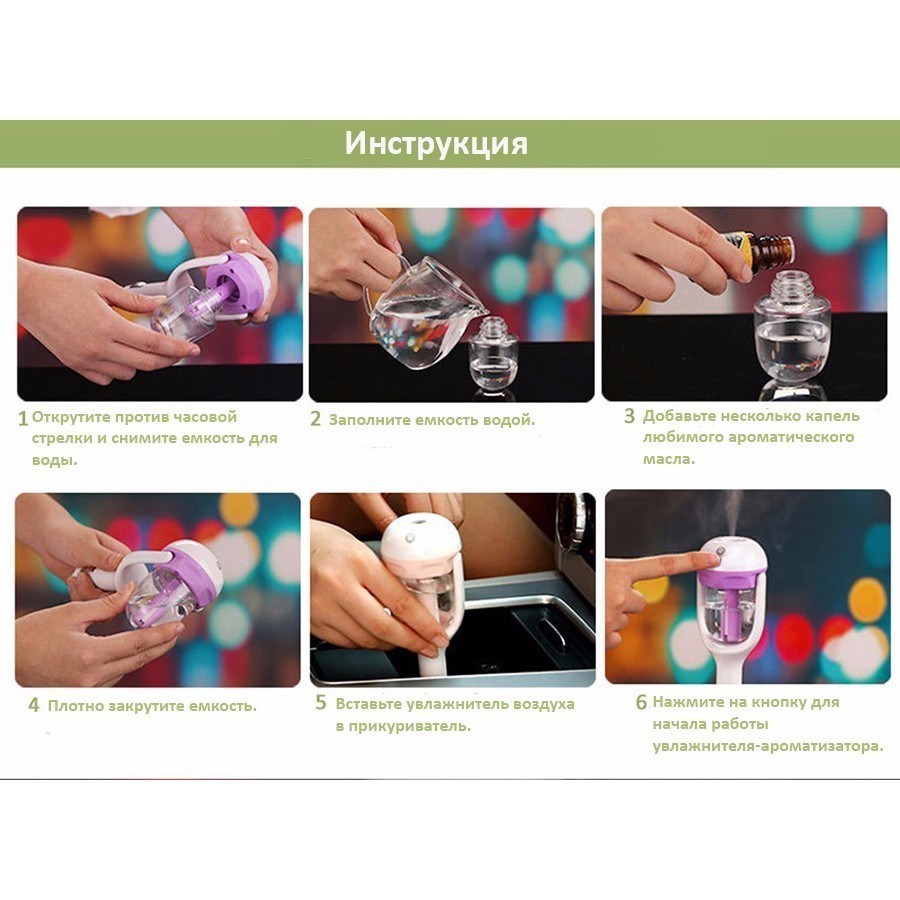 Инструкция

1 Открутите против часовой стрелки и снимите емкость для воды.

2 Заполните емкость водой.

3 Добавьте несколько капель любимого ароматического масла.

4 Плотно закрутите емкость.

5 Вставьте увлажнитель воздуха в прикуриватель.

6 Нажмите на кнопку для начала работы увлажнителя-ароматизатора.