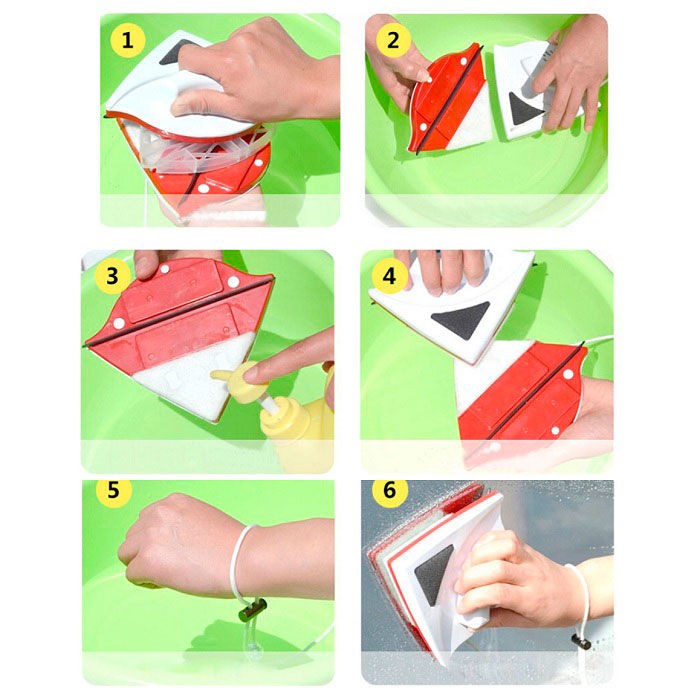 1

2

3

4

5

6