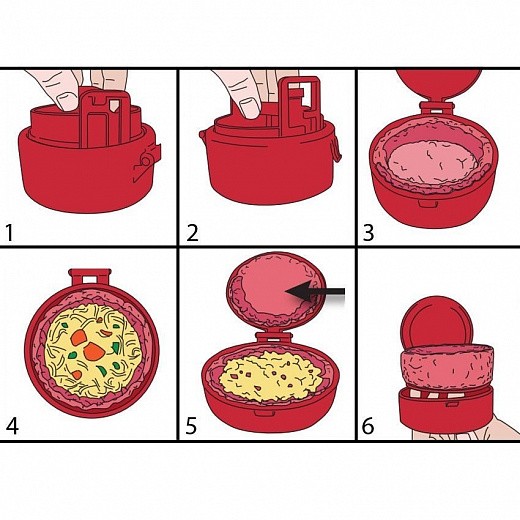 1

2

3

4

5

6