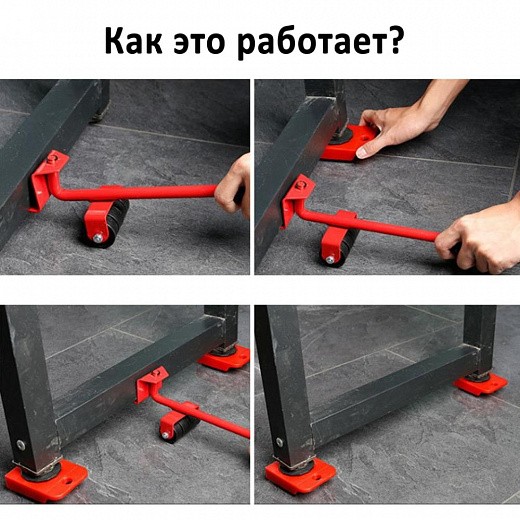 Как это работает?